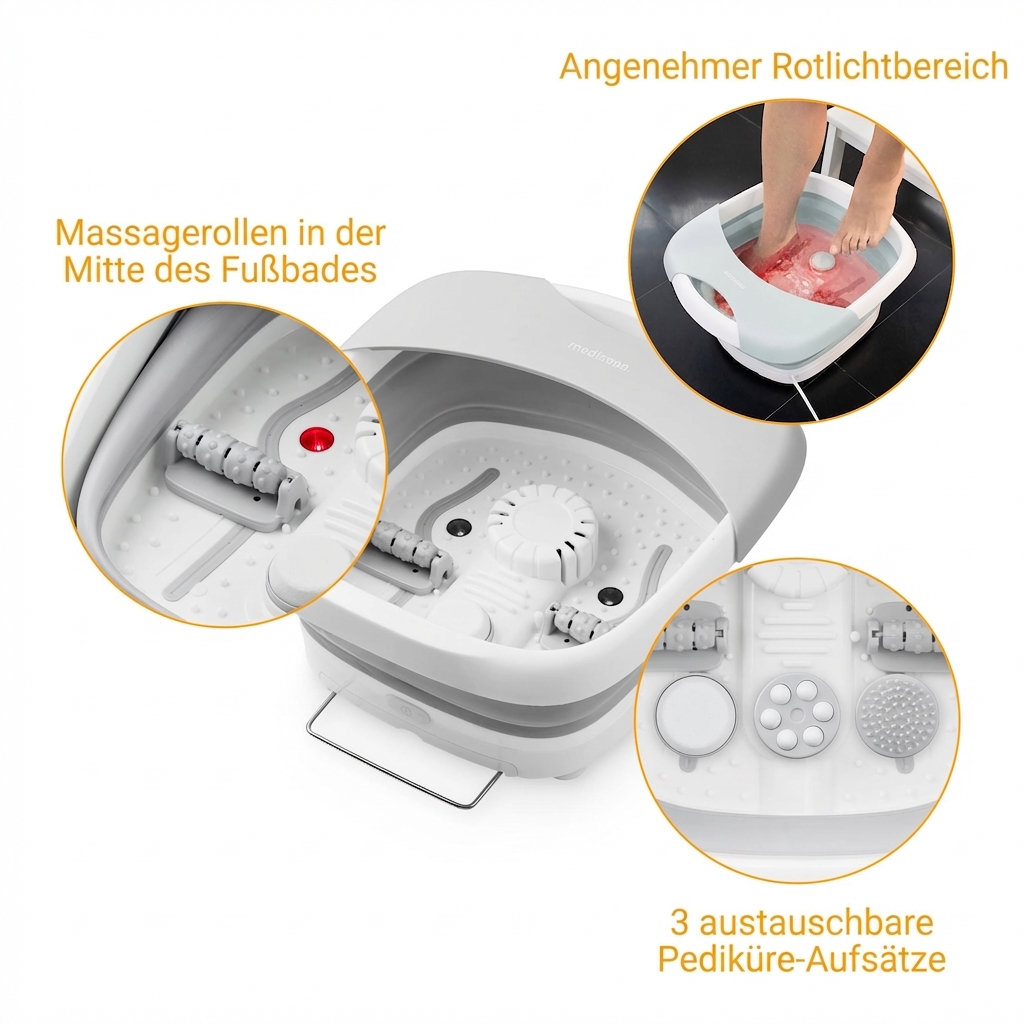 Angenehmer Rotlichtbereich

Massagerollen in der Mitte des Fußbades

medisana

3 austauschbare Pediküre-Aufsätze